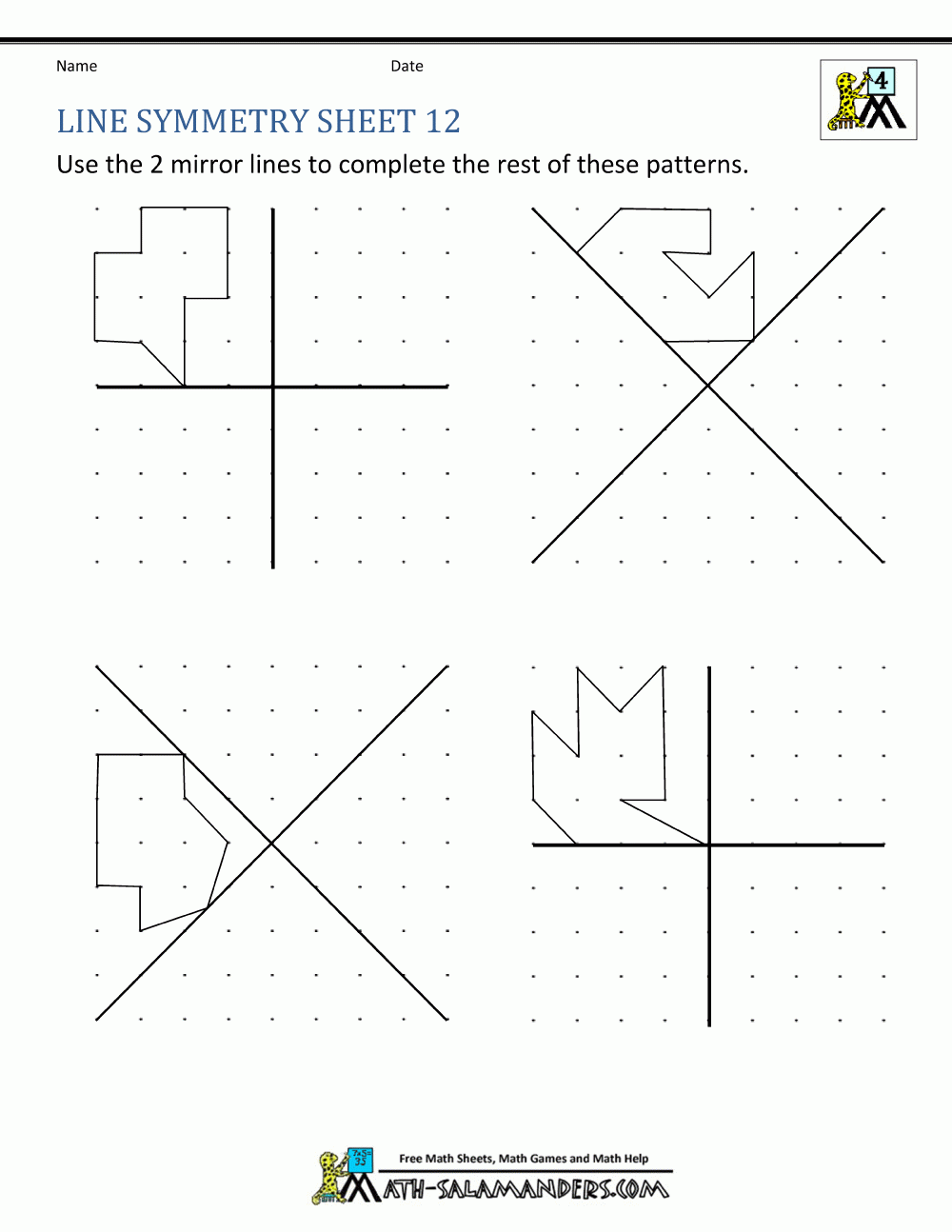 Name

Date

4

LINE SYMMETRY SHEET 12

Use the 2 mirror lines to complete the rest of these patterns.

7x5=35

Free Math Sheets, Math Games and Math Help

MATH-SALAMANDERS.COM