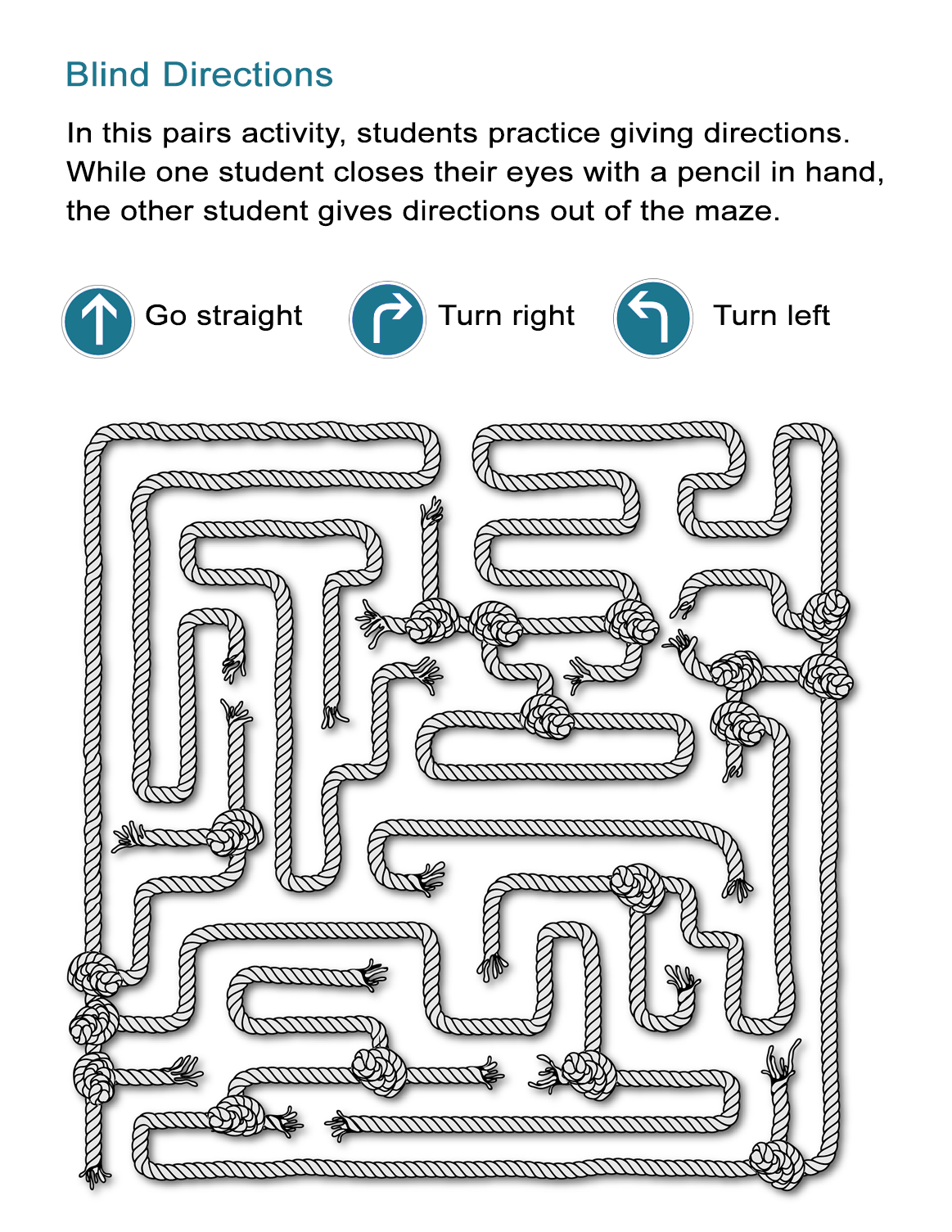 Blind Directions

In this pairs activity, students practice giving directions. While one student closes their eyes with a pencil in hand, the other student gives directions out of the maze.

Go straight

Turn right

Turn left