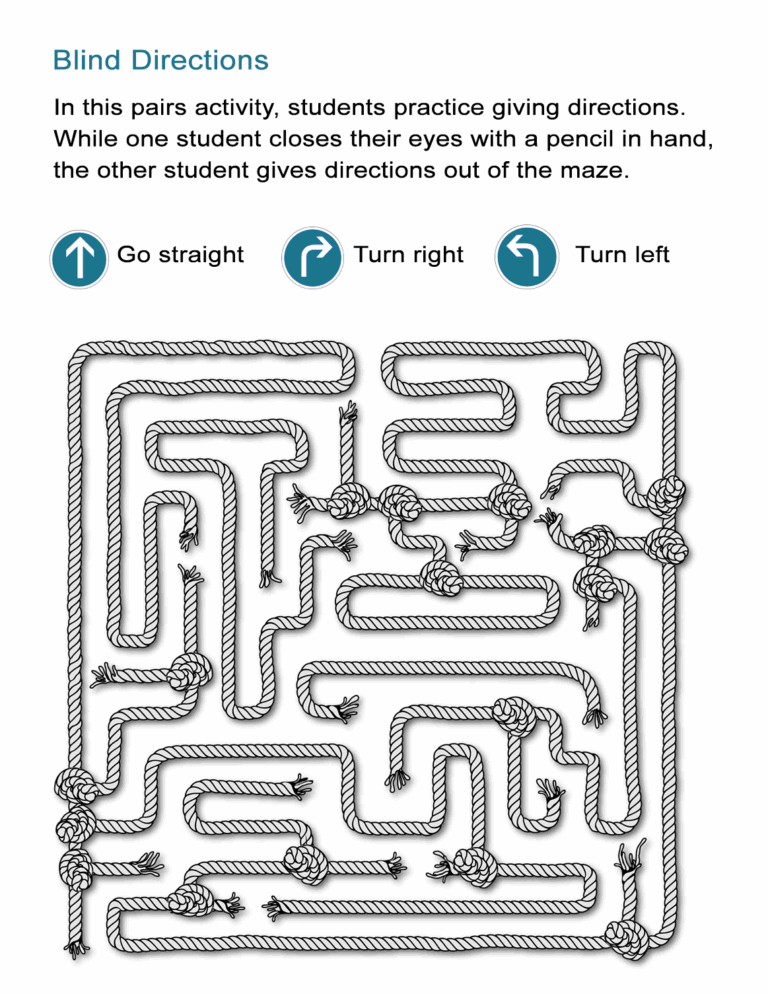 Blind Directions

In this pairs activity, students practice giving directions. While one student closes their eyes with a pencil in hand, the other student gives directions out of the maze.

Go straight

Turn right

Turn left