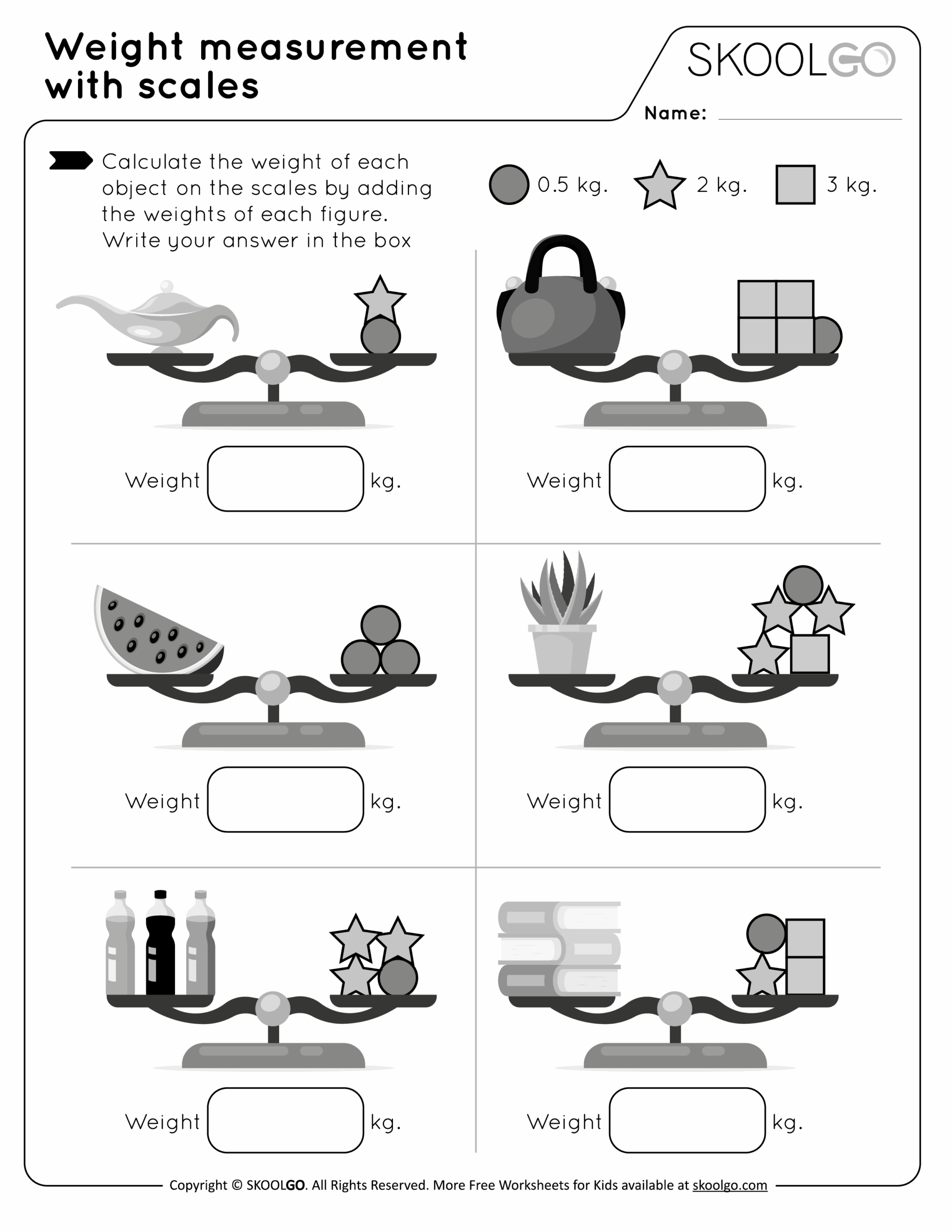 Weight measurement with scales

SKOOLGO

Name:

Calculate the weight of each object on the scales by adding the weights of each figure. Write your answer in the box

0.5 kg. 2 kg. 3 kg.

Weight kg.

Weight kg.

Weight kg.

Weight kg.

Weight kg.

Weight kg.

Copyright © SKOOLGO. All Rights Reserved. More Free Worksheets for Kids available at skoolgo.com