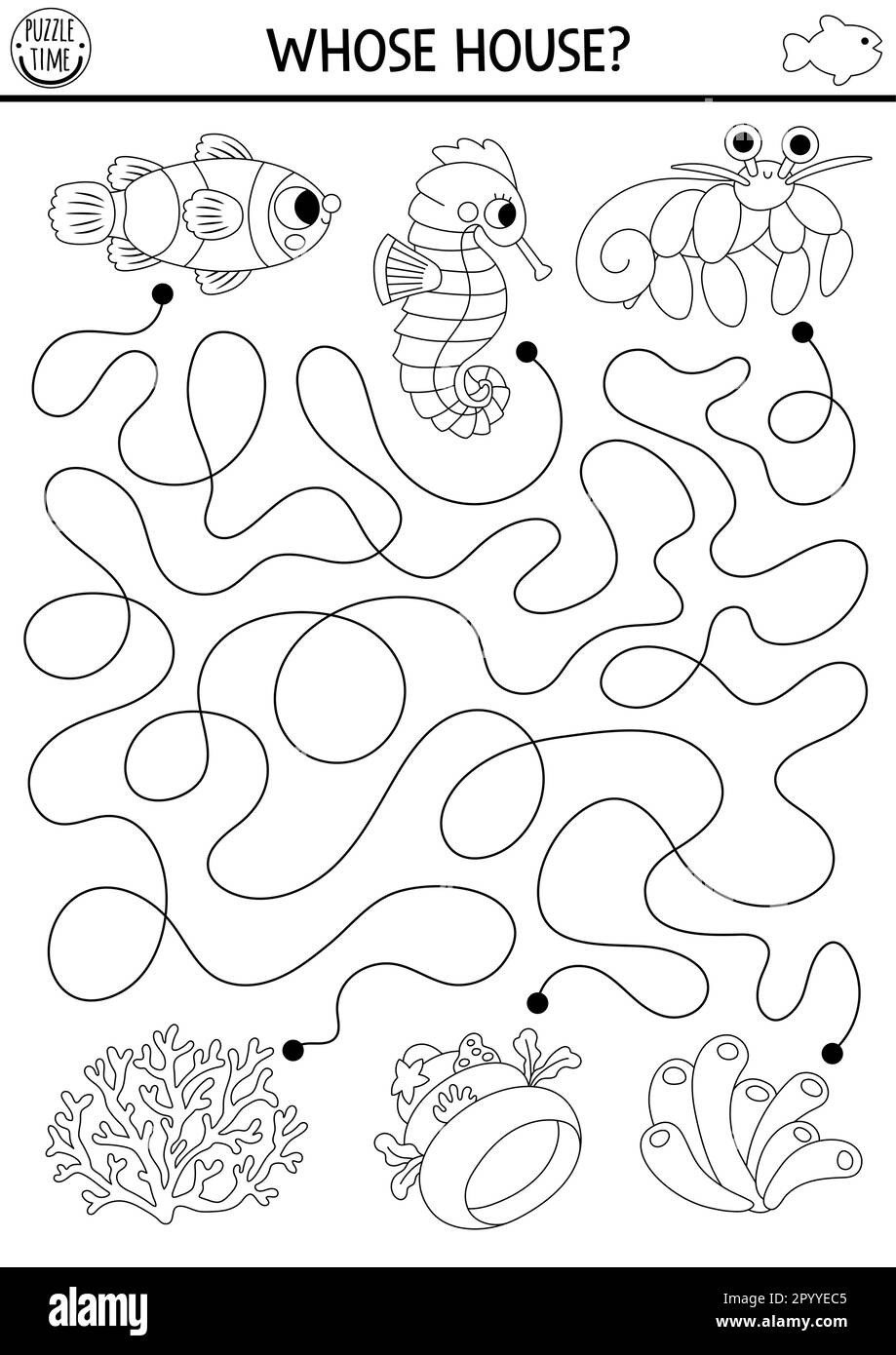 PUZZLE TIME

WHOSE HOUSE?

alamy

Image ID: 2PYYEC5
www.alamy.com