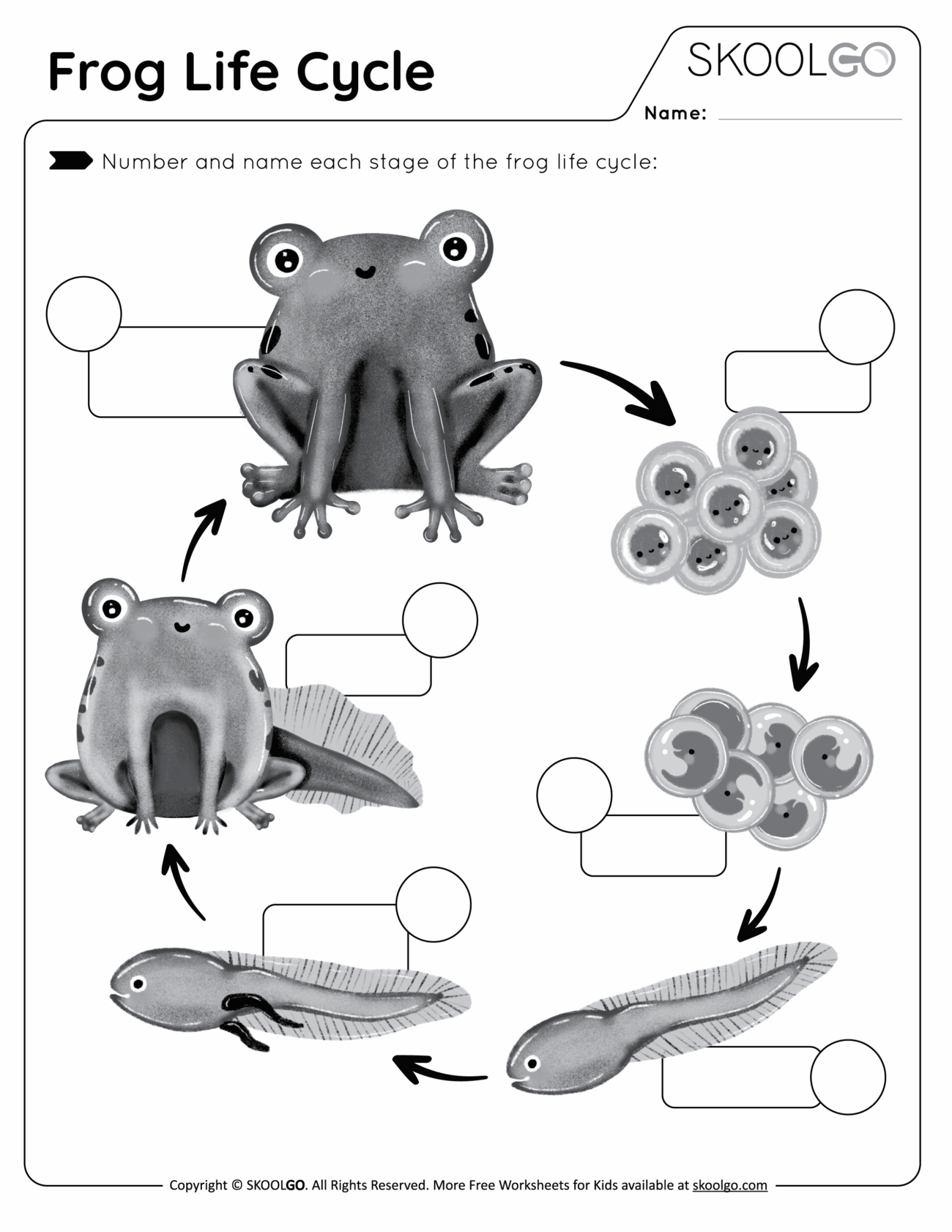 Frog Life Cycle

SKOOLGO

Name:

Number and name each stage of the frog life cycle:

Copyright © SKOOLGO. All Rights Reserved. More Free Worksheets for Kids available at skoolgo.com