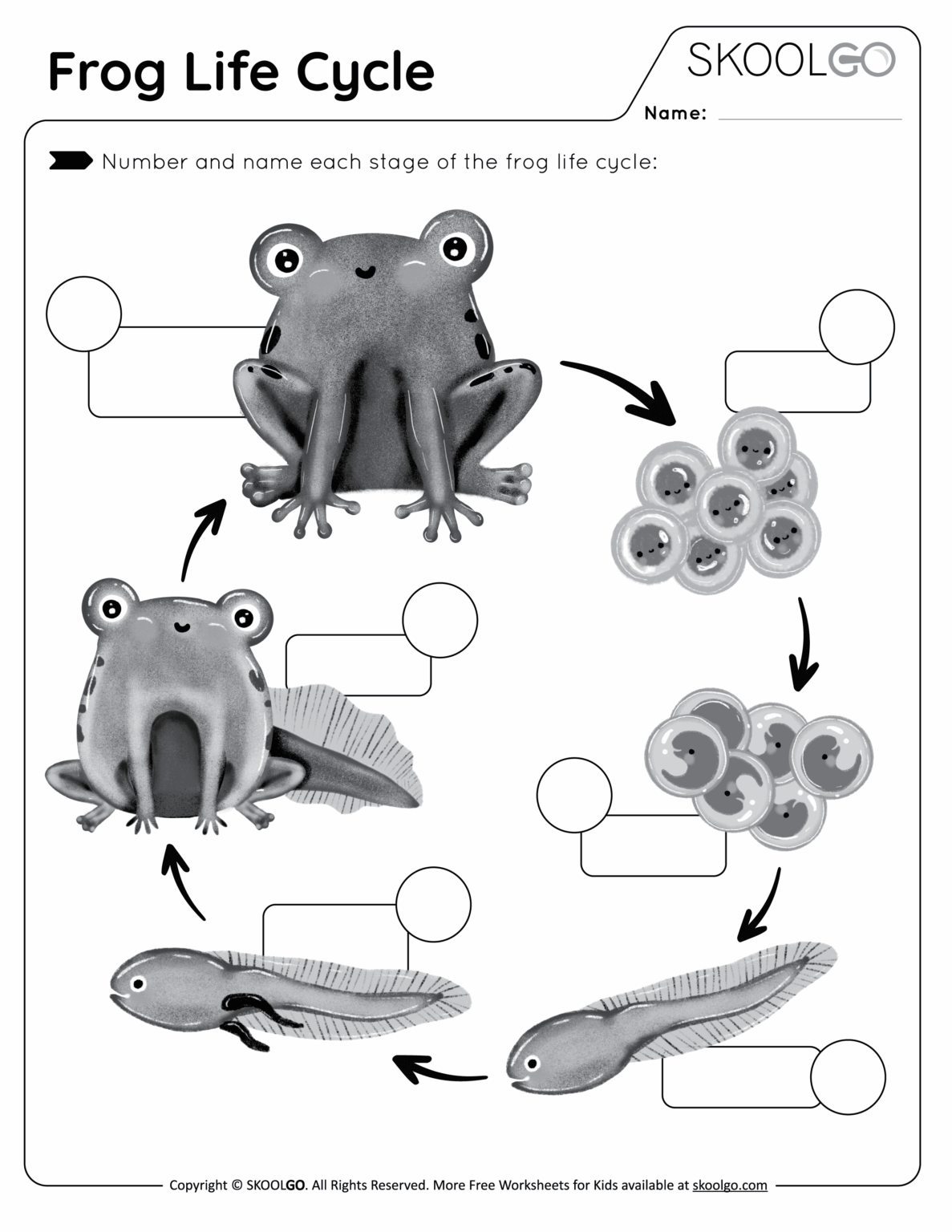 Frog Life Cycle

SKOOLGO

Name:

Number and name each stage of the frog life cycle:

Copyright © SKOOLGO. All Rights Reserved. More Free Worksheets for Kids available at skoolgo.com