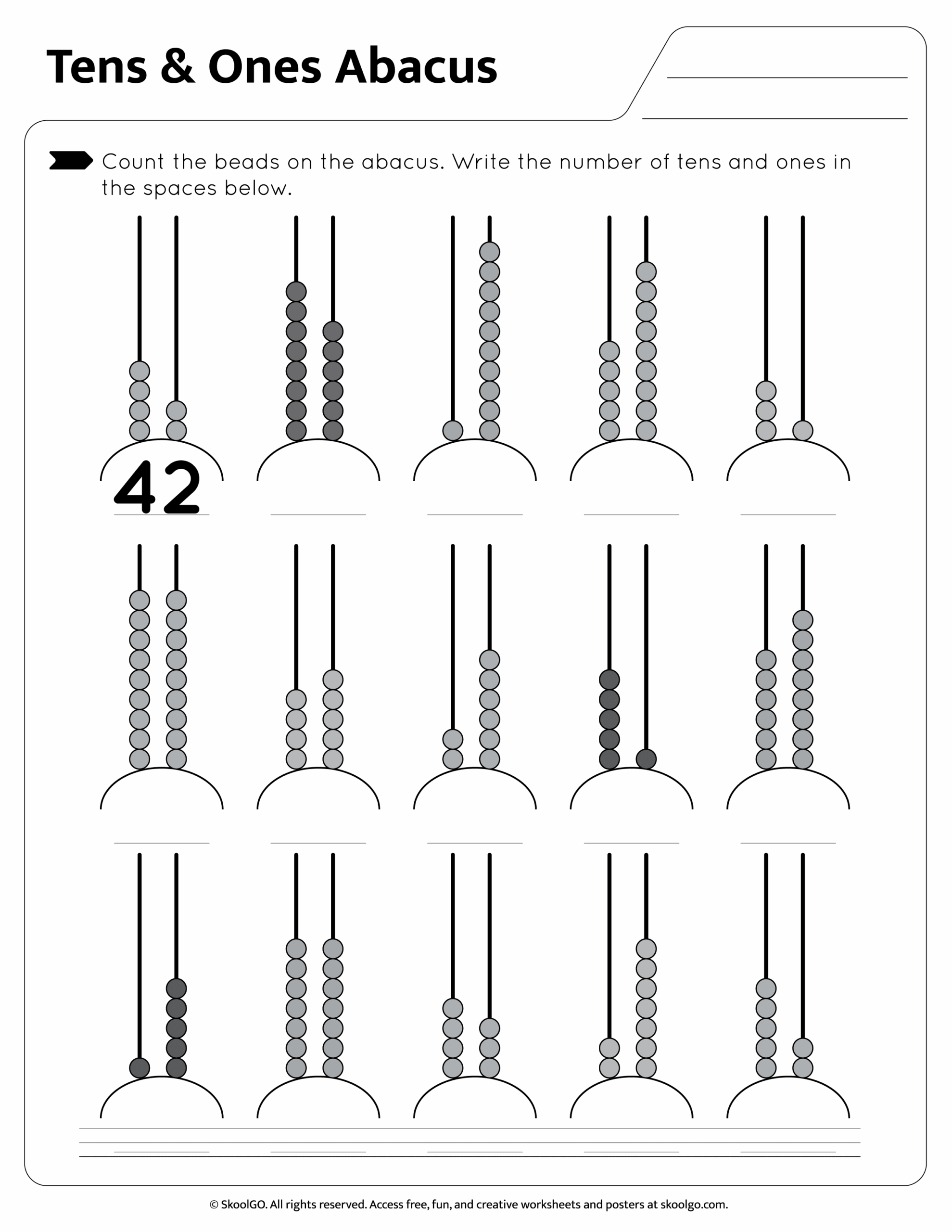 Tens & Ones Abacus

Count the beads on the abacus. Write the number of tens and ones in the spaces below.

42

© SkoolGO. All rights reserved. Access free, fun, and creative worksheets and posters at skoolgo.com.