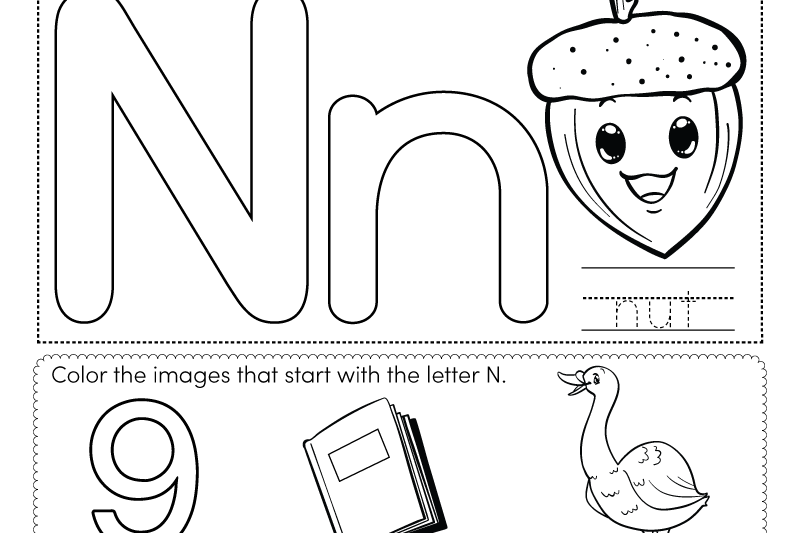 Nn

nut

Color the images that start with the letter N.

9