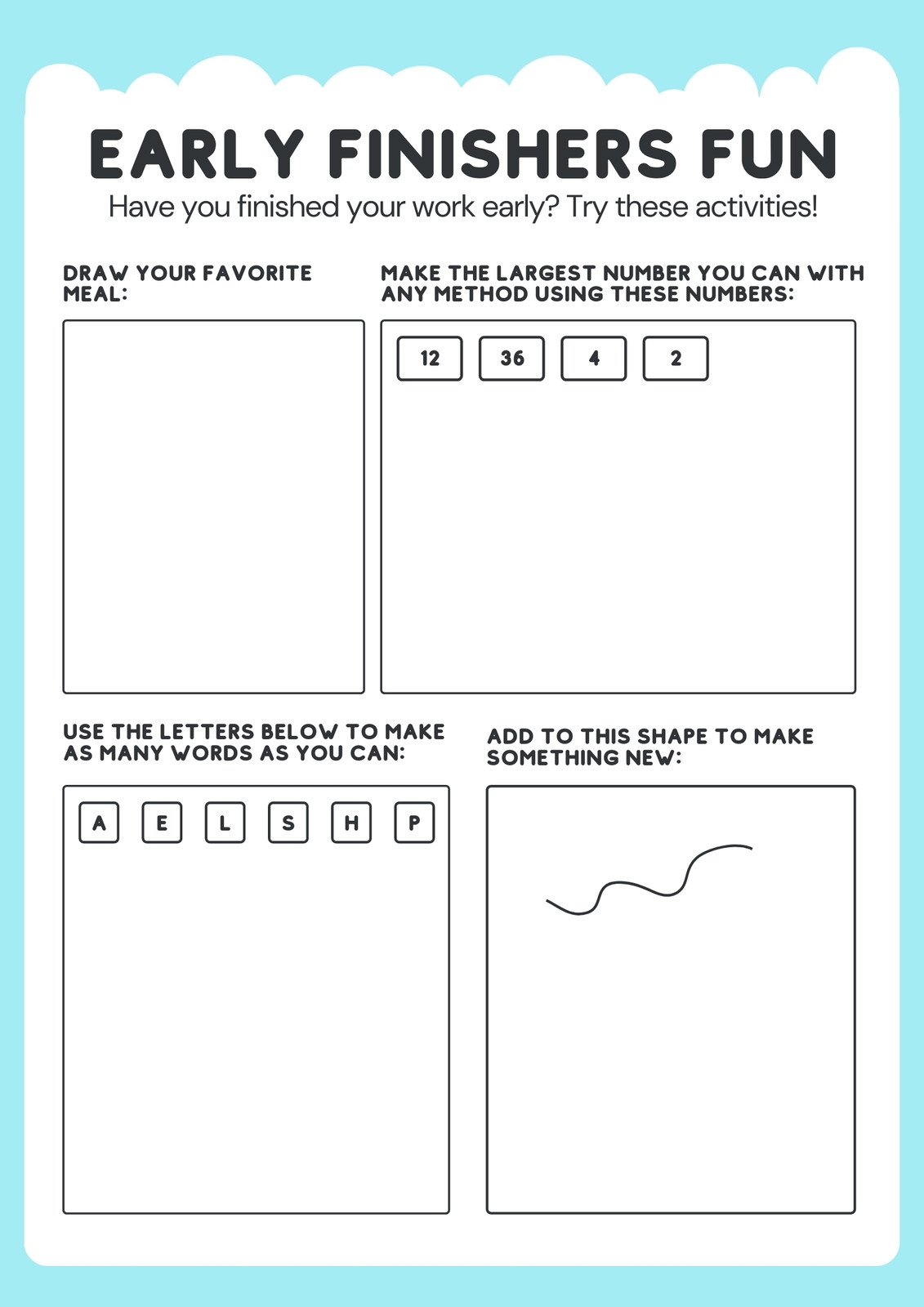 EARLY FINISHERS FUN

Have you finished your work early? Try these activities!

DRAW YOUR FAVORITE MEAL:

MAKE THE LARGEST NUMBER YOU CAN WITH ANY METHOD USING THESE NUMBERS:

12 36 4 2

USE THE LETTERS BELOW TO MAKE AS MANY WORDS AS YOU CAN:

A E L S H P

ADD TO THIS SHAPE TO MAKE SOMETHING NEW: