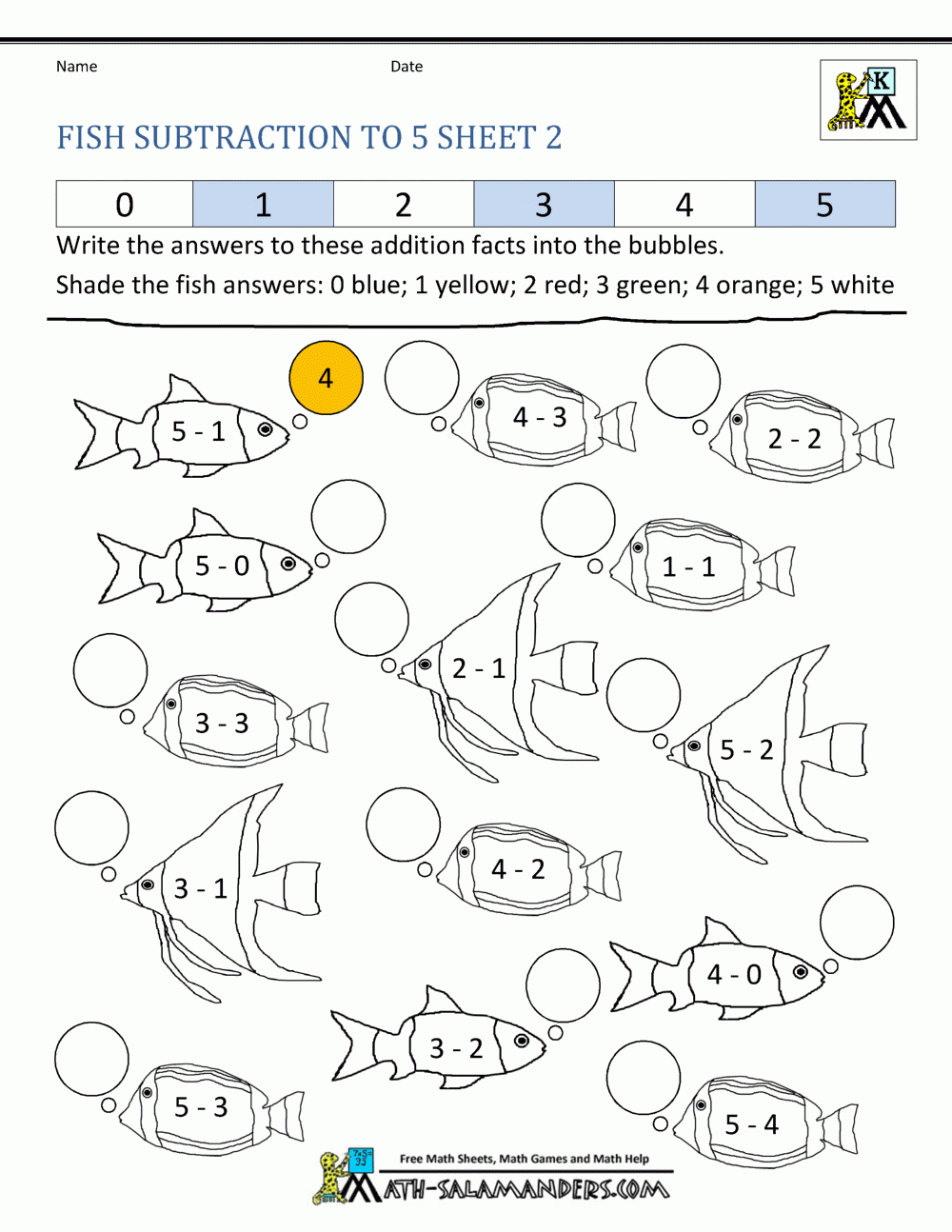 Name Date

K

FISH SUBTRACTION TO 5 SHEET 2

| 0 | 1 | 2 | 3 | 4 | 5 |
|---|---|---|---|---|---|

Write the answers to these addition facts into the bubbles.

Shade the fish answers: 0 blue; 1 yellow; 2 red; 3 green; 4 orange; 5 white

5 - 1
4
4 - 3
2 - 2
5 - 0
1 - 1
2 - 1
3 - 3
5 - 2
3 - 1
4 - 2
4 - 0
3 - 2
5 - 3
5 - 4

Free Math Sheets, Math Games and Math Help
MATH-SALAMANDERS.COM