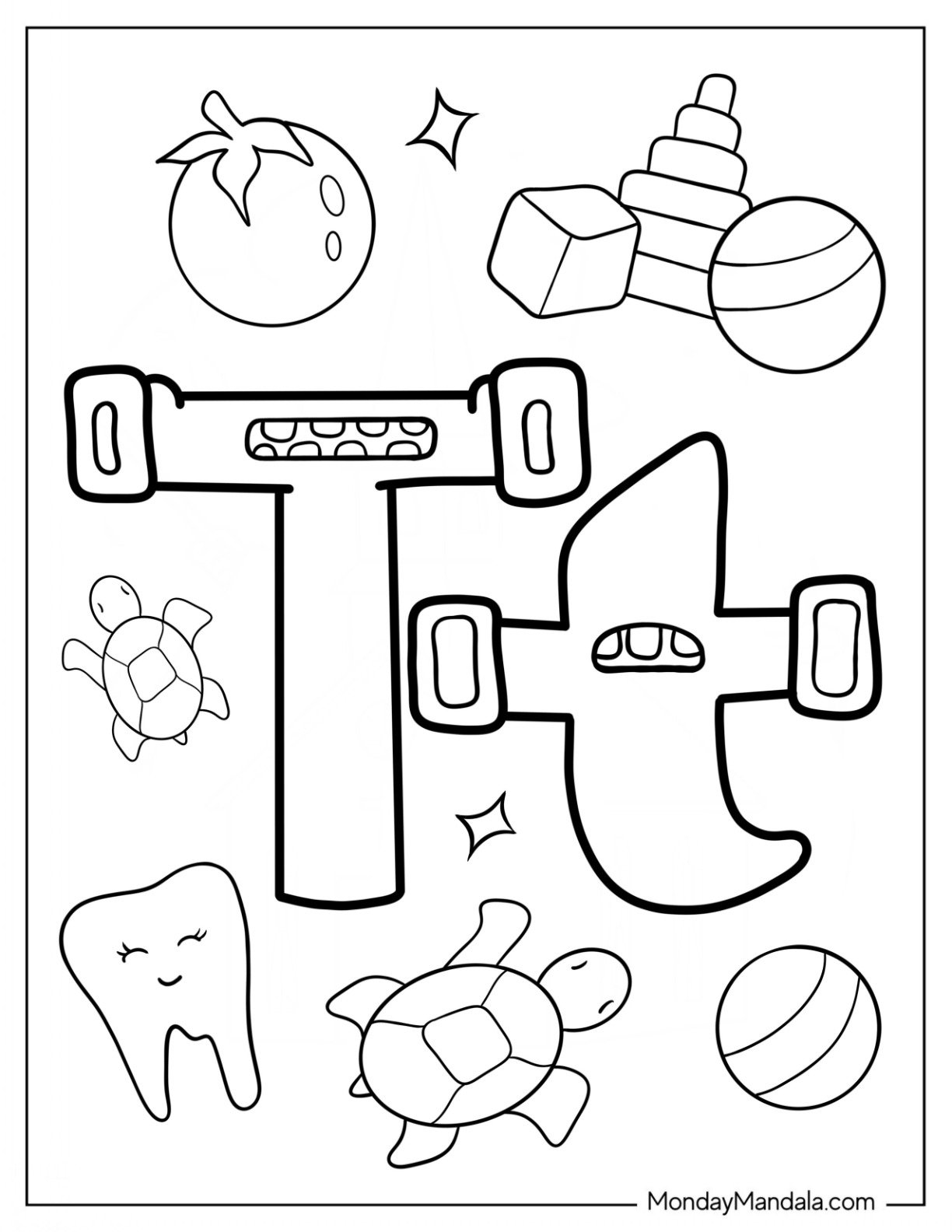 Tt

MondayMandala.com