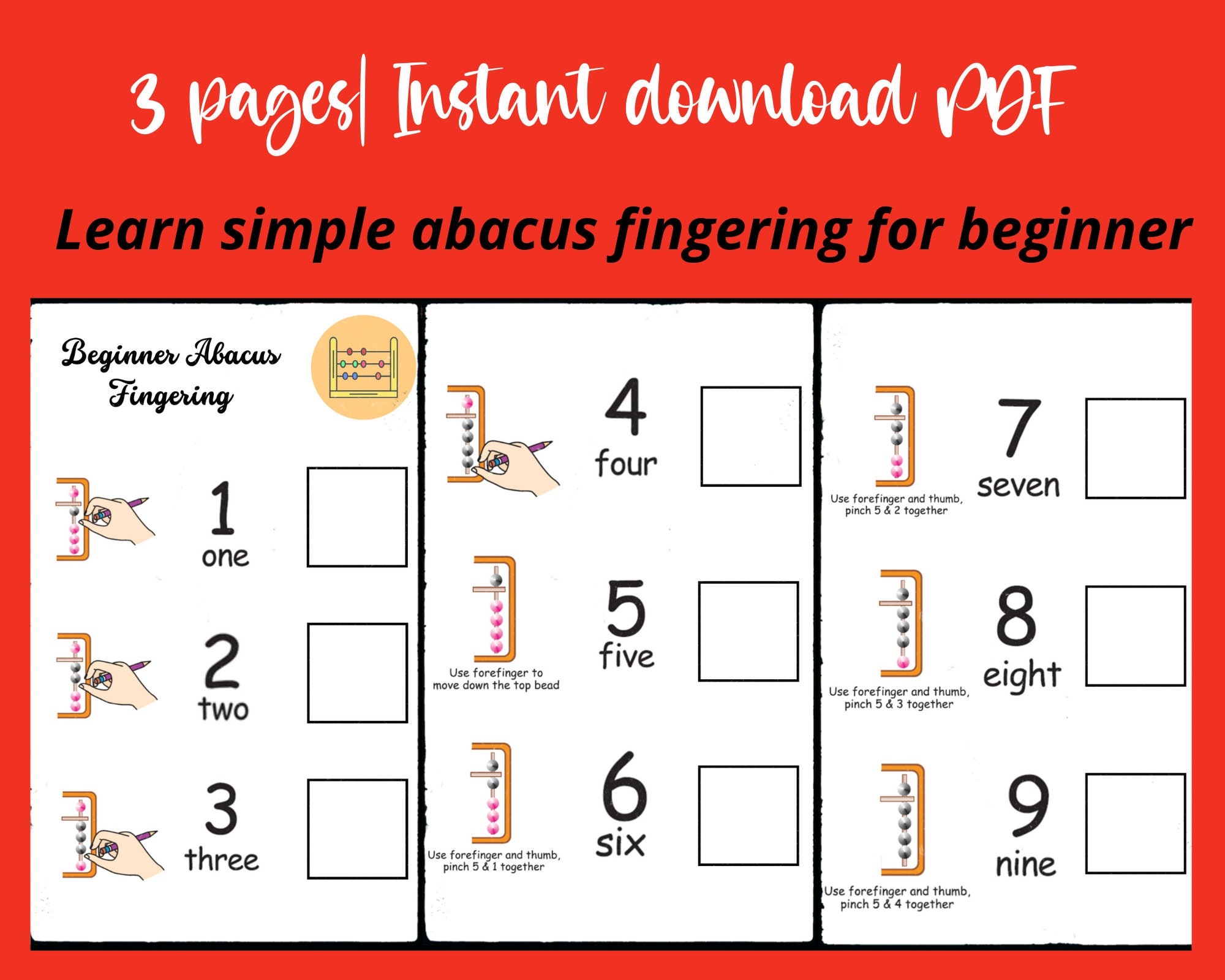 3 pages| Instant download PDF

Learn simple abacus fingering for beginner

Beginner Abacus Fingering

1
one

2
two

3
three

4
four

Use forefinger to move down the top bead
5
five

Use forefinger and thumb, pinch 5 & 1 together
6
six

Use forefinger and thumb, pinch 5 & 2 together
7
seven

Use forefinger and thumb, pinch 5 & 3 together
8
eight

Use forefinger and thumb, pinch 5 & 4 together
9
nine